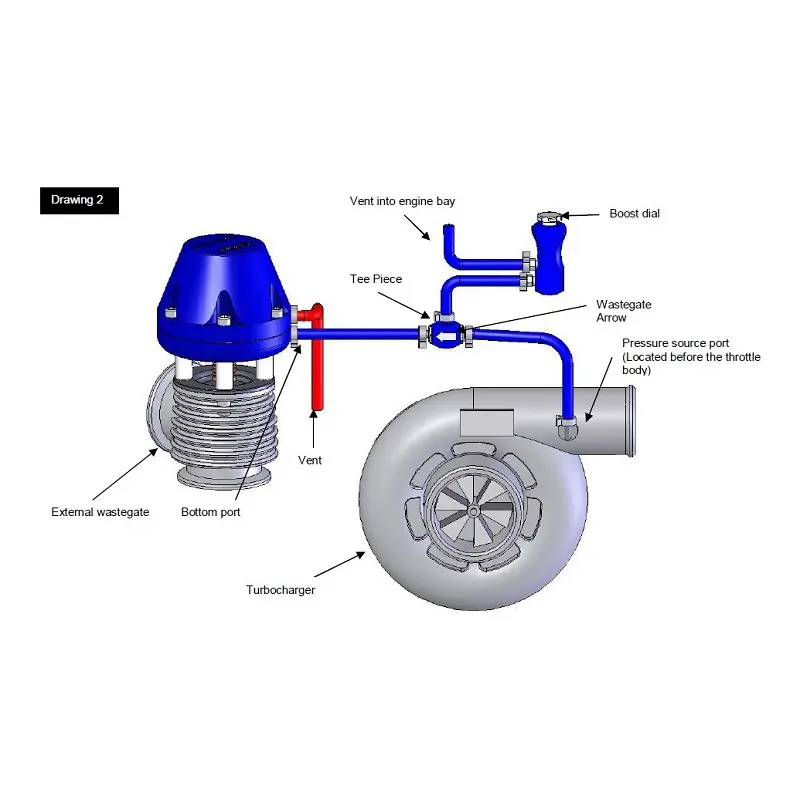 Drawing 2

Vent into engine bay

Boost dial

Tee Piece

Wastegate Arrow

Pressure source port (Located before the throttle body)

Vent

External wastegate

Bottom port

Turbocharger