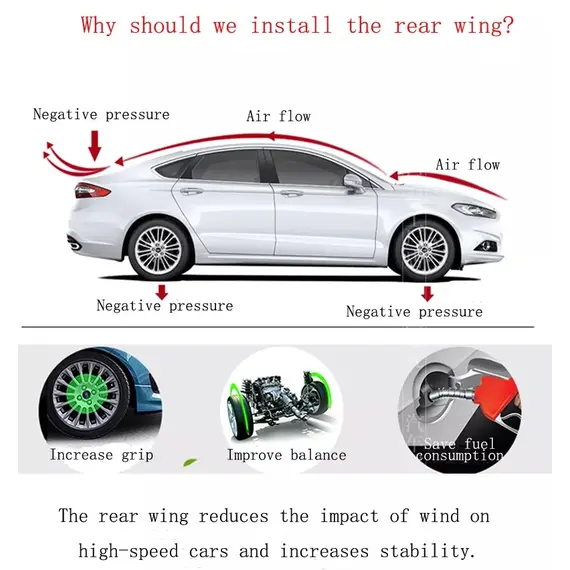 Why should we install the rear wing?

Negative pressure

Air flow

Air flow

Negative pressure

Negative pressure

Increase grip

Improve balance

Save fuel consumption

The rear wing reduces the impact of wind on high-speed cars and increases stability.