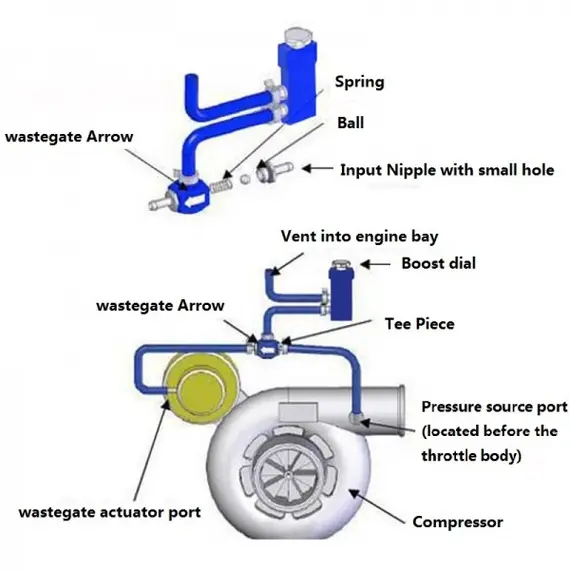 Spring

Ball

wastegate Arrow

Input Nipple with small hole

Vent into engine bay

Boost dial

wastegate Arrow

Tee Piece

Pressure source port (located before the throttle body)

wastegate actuator port

Compressor