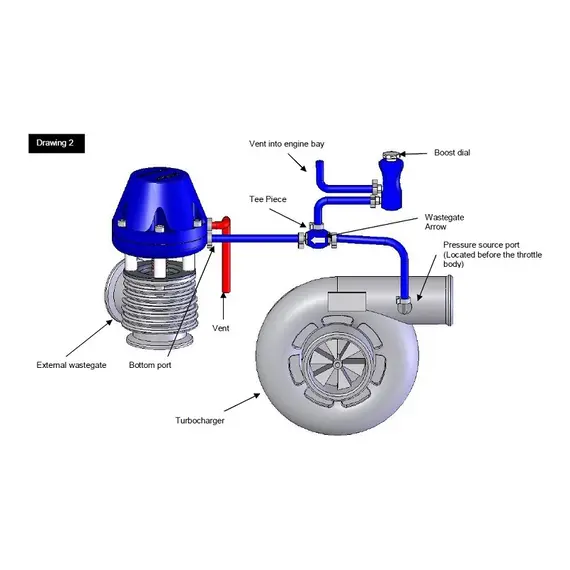 Drawing 2

Vent into engine bay

Boost dial

Tee Piece

Wastegate Arrow

Pressure source port (Located before the throttle body)

Vent

External wastegate

Bottom port

Turbocharger