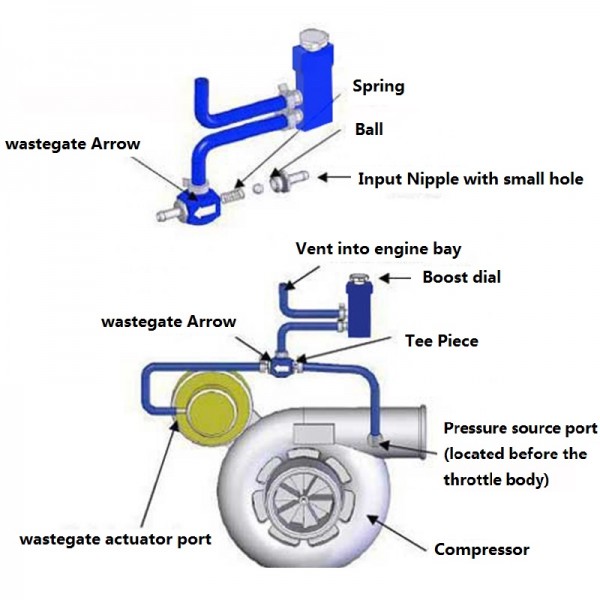 Spring

Ball

wastegate Arrow

Input Nipple with small hole

Vent into engine bay

Boost dial

wastegate Arrow

Tee Piece

Pressure source port (located before the throttle body)

wastegate actuator port

Compressor